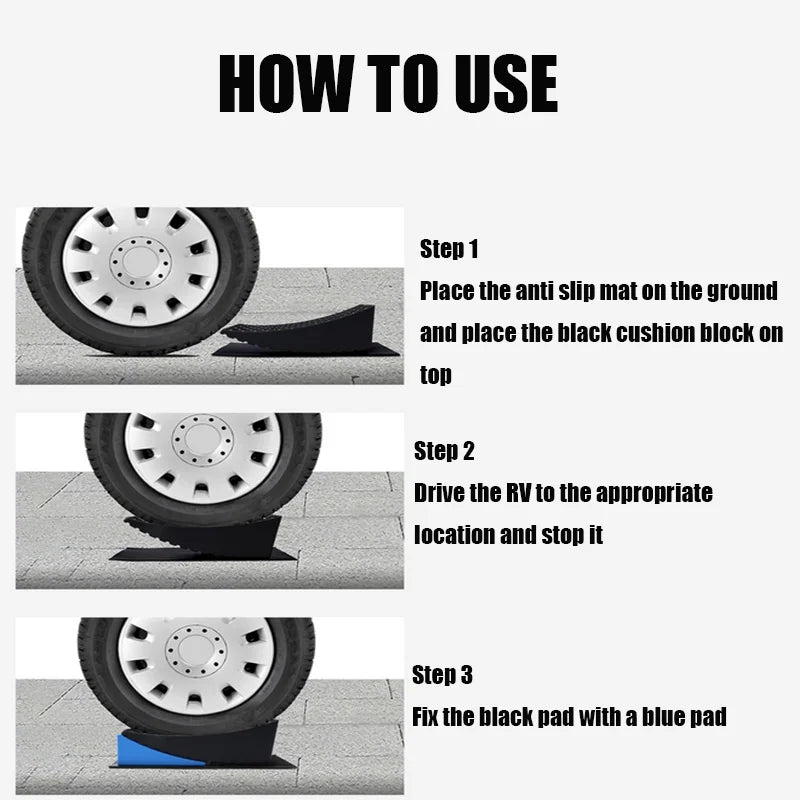 HOW TO USE

Step 1

Place the anti slip mat on the ground and place the black cushion block on top

Step 2

Drive the RV to the appropriate location and stop it

Step 3

Fix the black pad with a blue pad